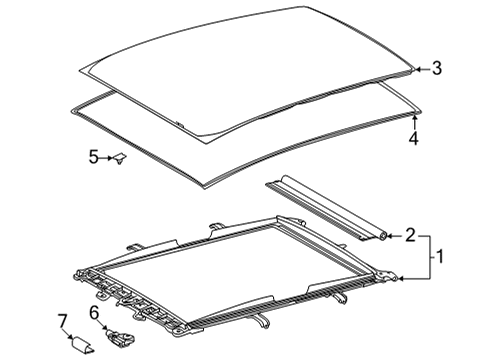 3
4
5
2
1
6
7