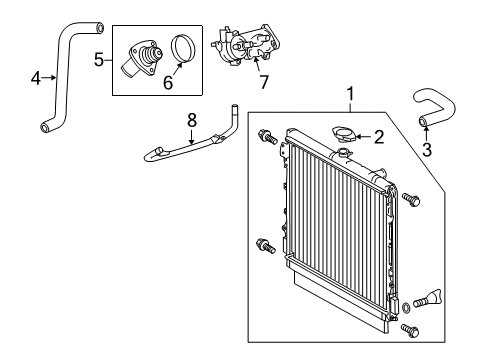 4
5
6
7
8
1
2
3