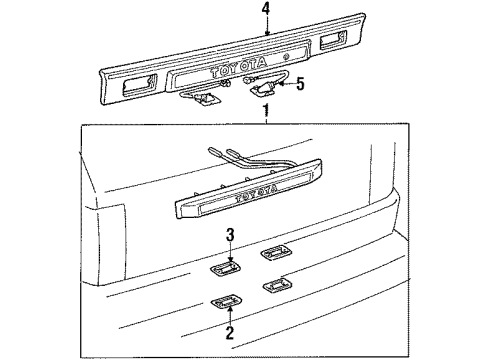 4
TOYOTA
5
1
TOYOTA
3
2