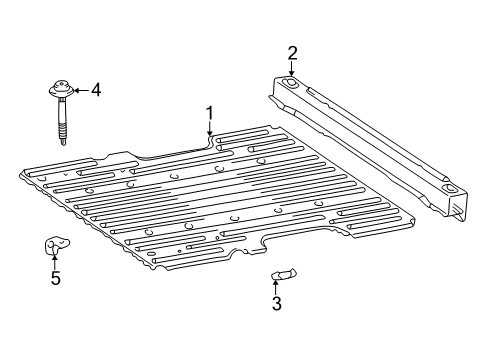 2
4
1
5
3