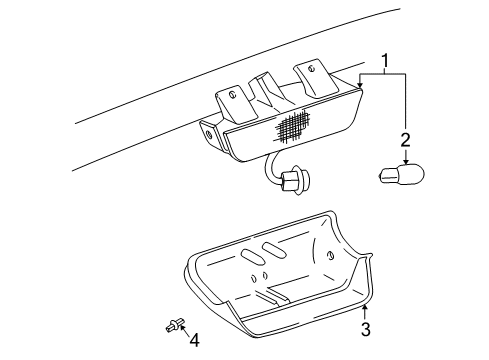 1
2
3
4