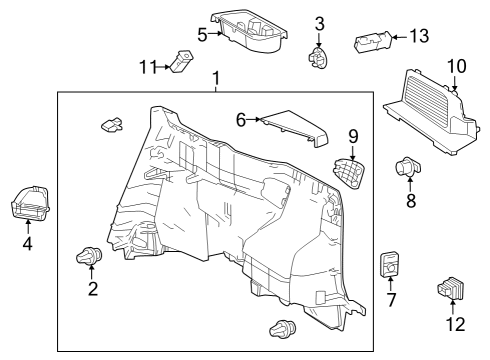 5
3
13
11
1
10
6
9
8
4
2
7
12