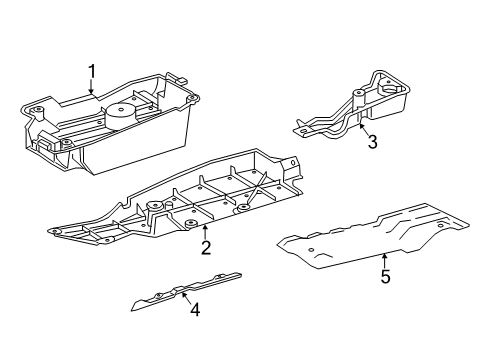 1
3
2
5
4