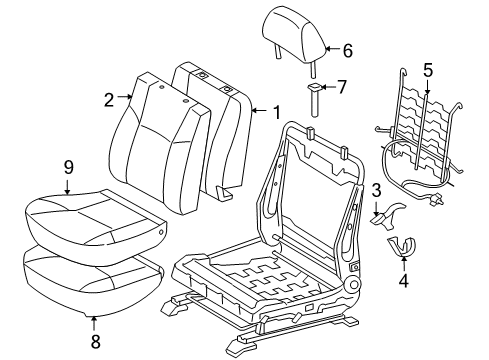 6
5
7
2
1
9
3
4
8