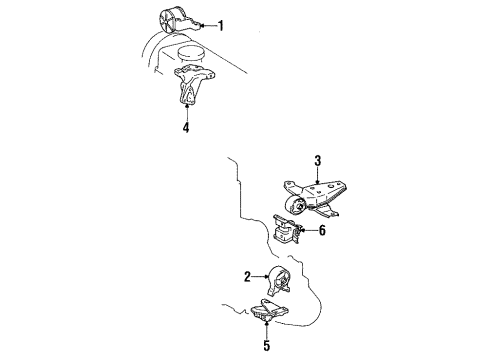 1
4
3
6
2
5