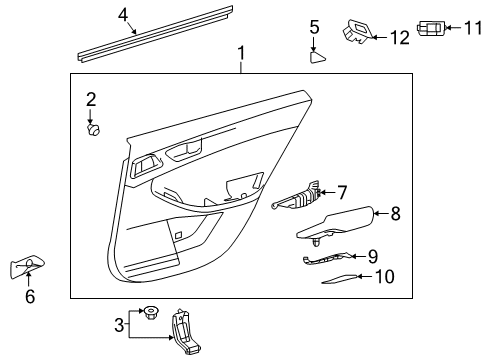 4
5
12
11
1
2
7
8
9
10
6
3