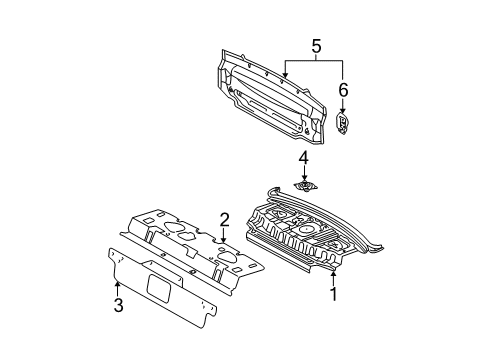 5
6
4
2
3
1