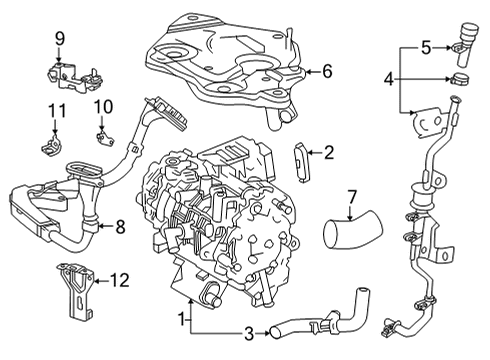 9
5
6
4
11
10
2
7
8
12
1
3