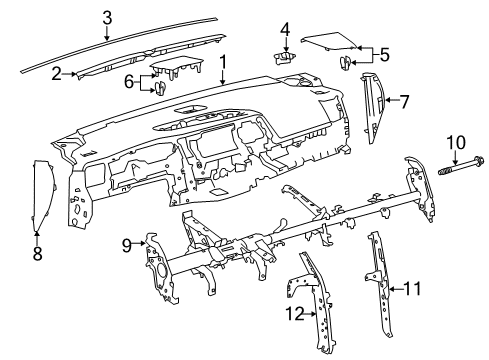 3
4
5
2
6
1
7
10
8
9
11
12