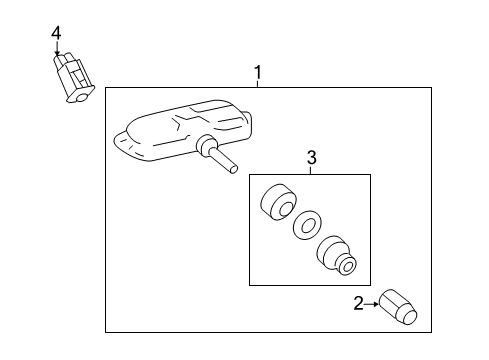 4

1

3

2