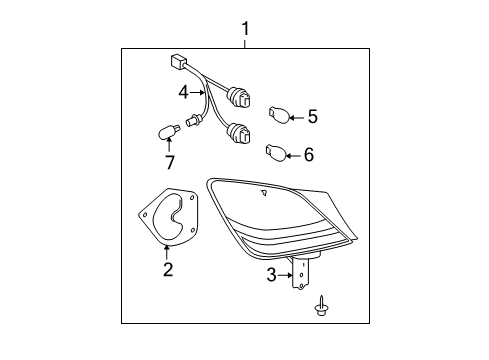 1
4
5
7
6
2
3