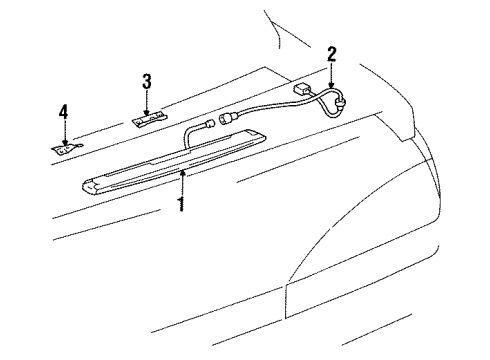 2
3
4
1