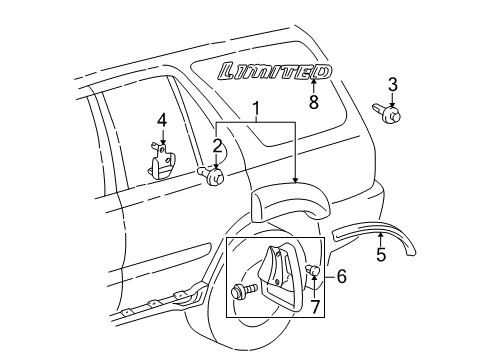 LIMITED
8
3
1
4
2
5
6
7