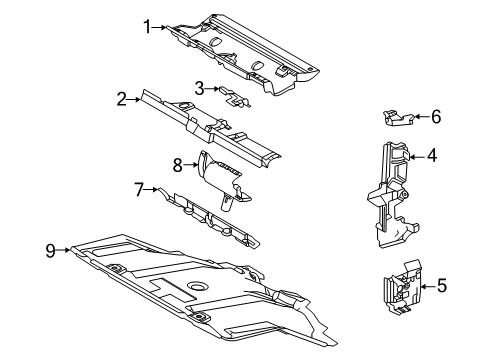 1
3
2
6
4
8
7
9
5