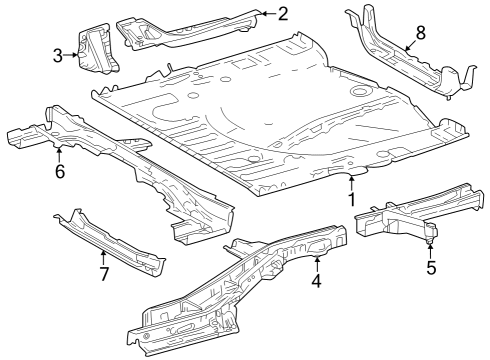 2
3
8
6
1
7
4
5