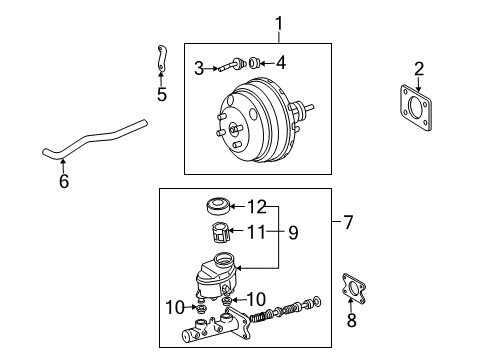 1
3
4
5
2
6
12
11
9
7
10
10
8