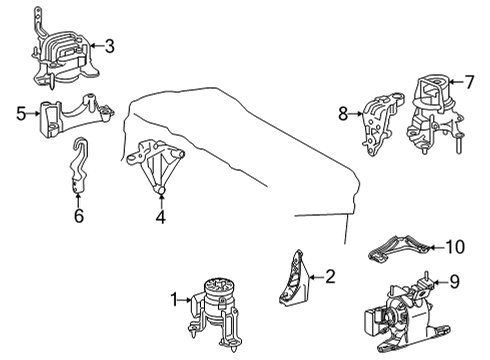 3
5
7
8
6
4
10
2
9
1