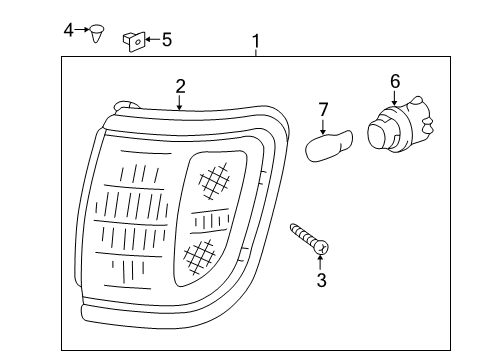 4
5
1
2
7
6
3