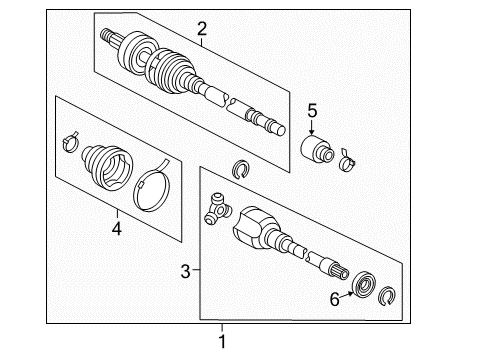 2
5
4
3
6
1