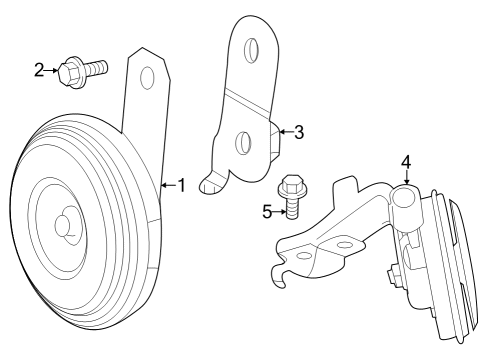 2
3
1
4
5