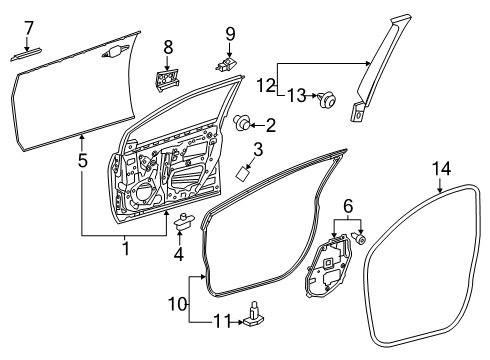 7
8
9
12
13
2
3
5
14
6
1
4
10
11