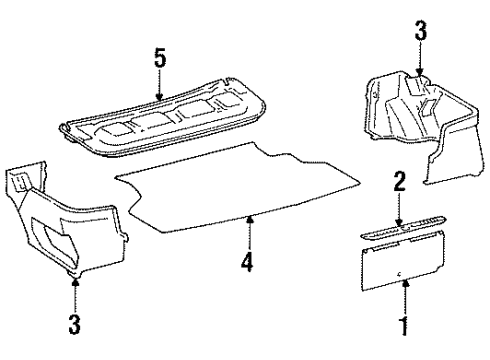 5
3
2
4
3
1