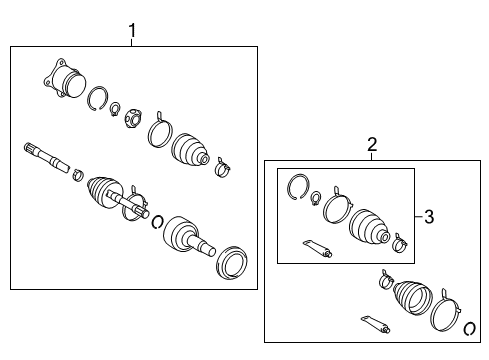 1

2

3