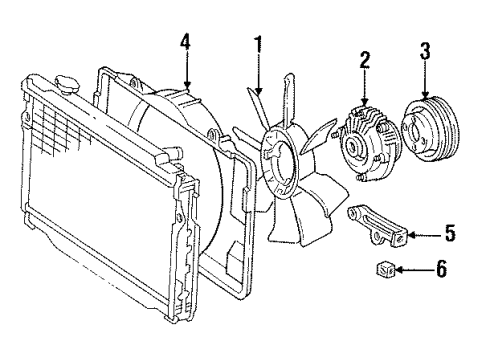 4
1
2
3
5
6