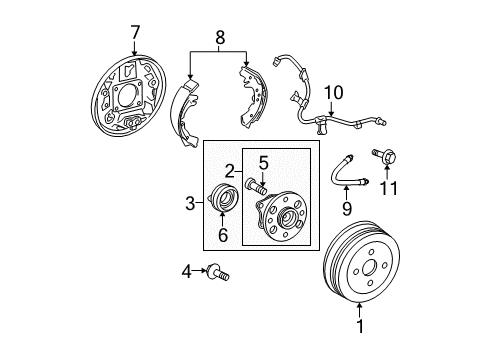 7
8
10
2
5
3
6
11
9
4
1