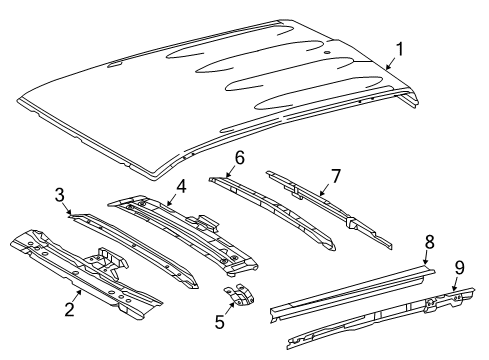 1
6
7
3
4
8
9
2
5