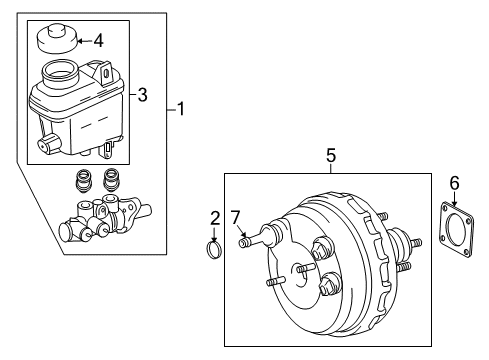 4
3
1
5
6
2
7