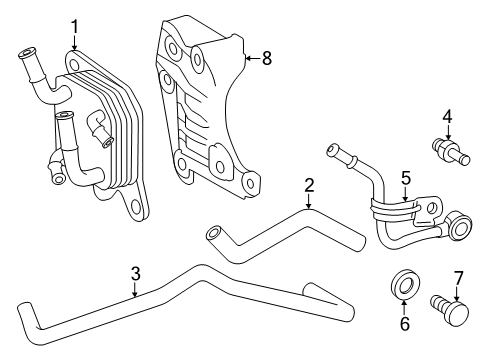 1
8
4
5
2
3
7
6