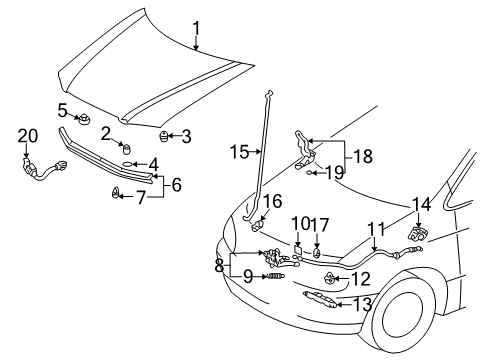 1
5
2
3
20
4
6
7
15
18
19
16
14
10
17
11
8
9
12
13