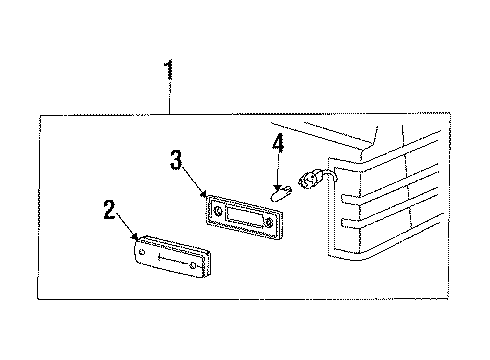 1
4
3
2