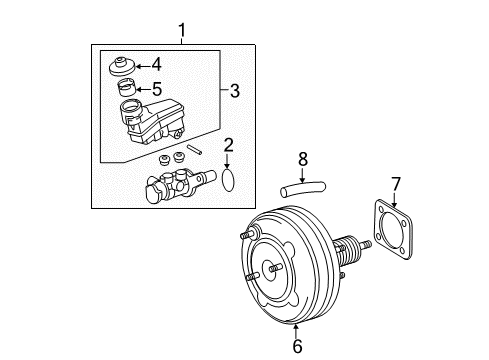 1
4
5
3
2
8
7
6