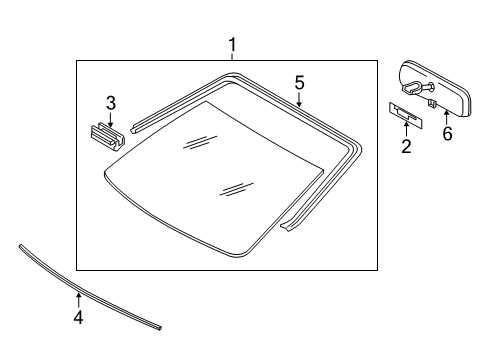 1
5
3
2
6
4