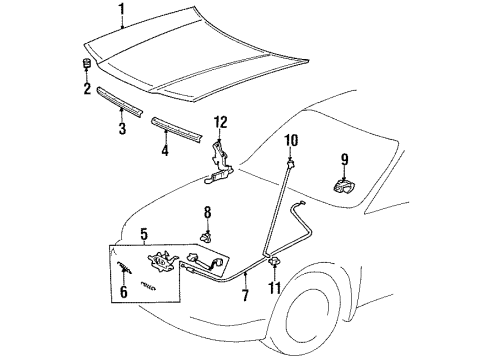 1
2
3
4
12
10
9
8
5
6
7
11