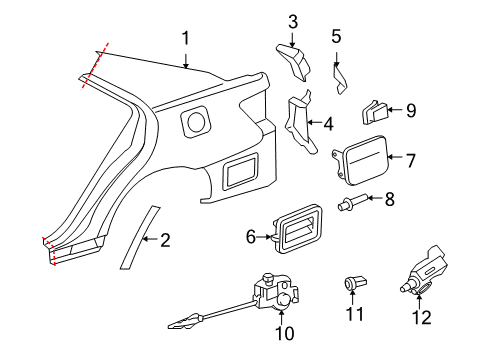 1
3
5
9
4
7
8
6
2
10
11
12