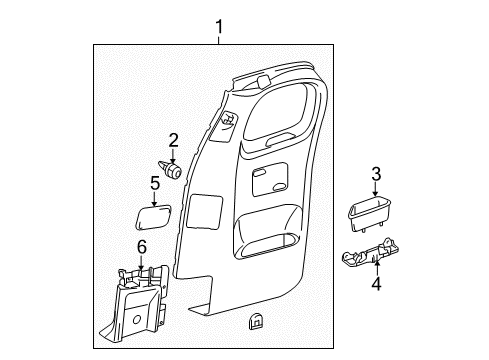 1
2
5
6
3
4