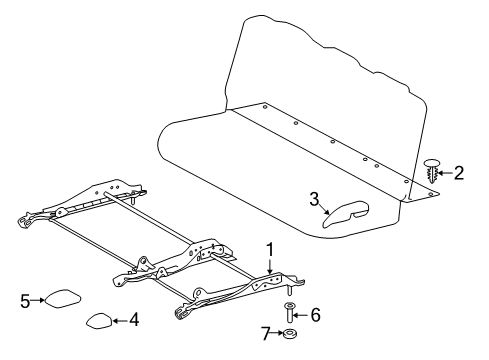 2
3
1
5
4
6
7