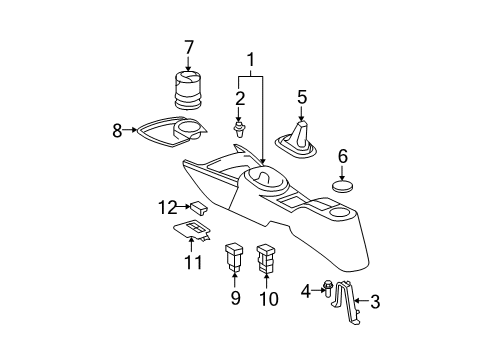 7
1
2
5
8
6
12
11
9
10
4
3