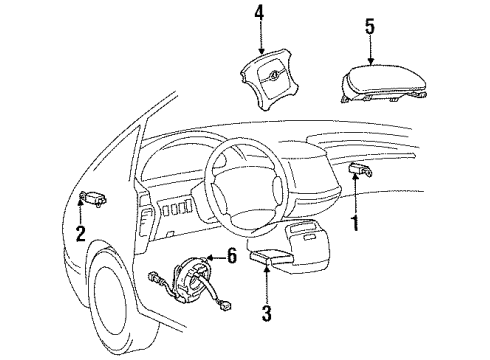 4
5
1
2
6
3