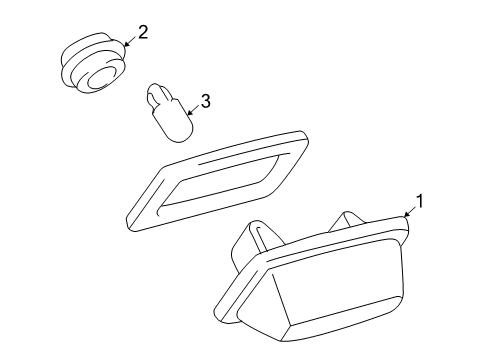 2
3
1