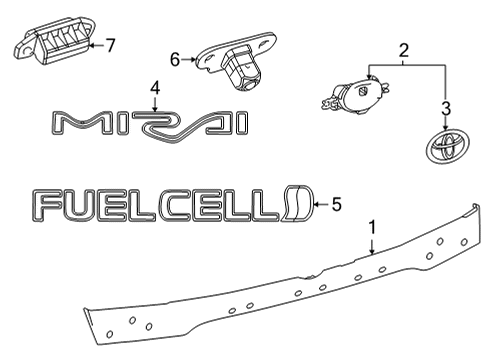 7
6
2
4
MIRAI
3
FUEL CELL
5
1