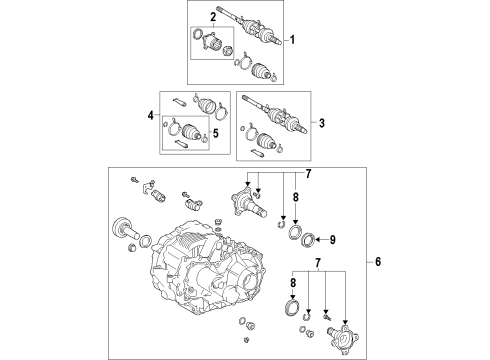 2
1
4
5
3
7
8
9
6
7
8