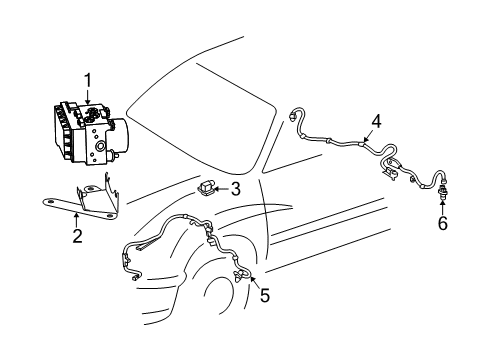 1
4
3
2
6
5