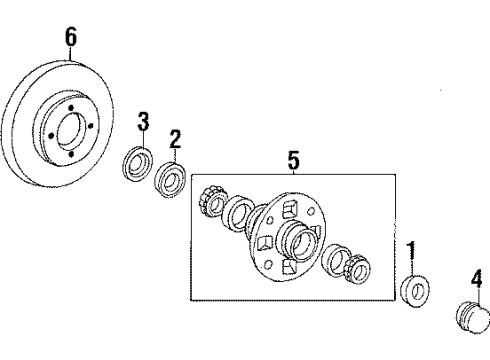 6
3
2
5
1
4