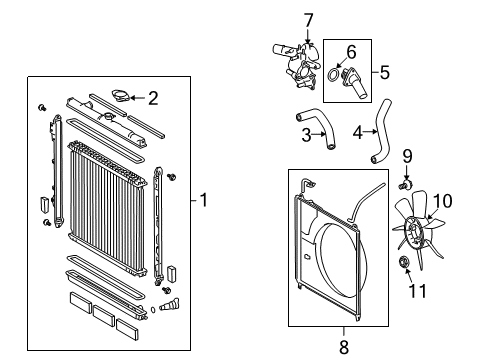 7
6
5
2
3
4
9
1
10
11
8