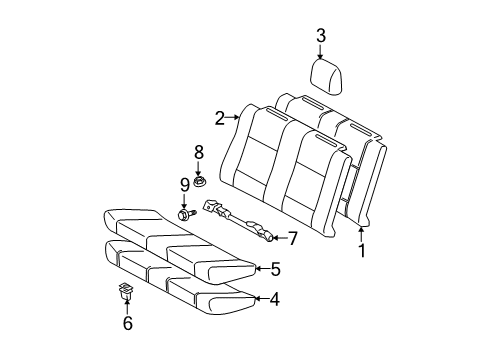 3
2
8
9
7
1
5
4
6