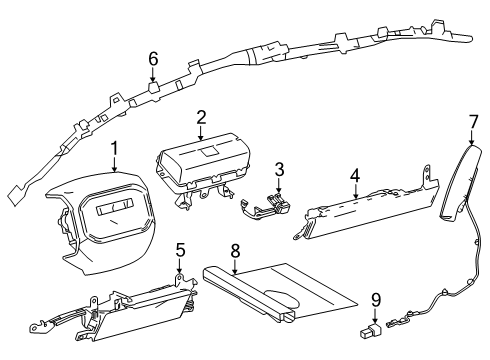 6
2
7
1
3
4
5
8
9